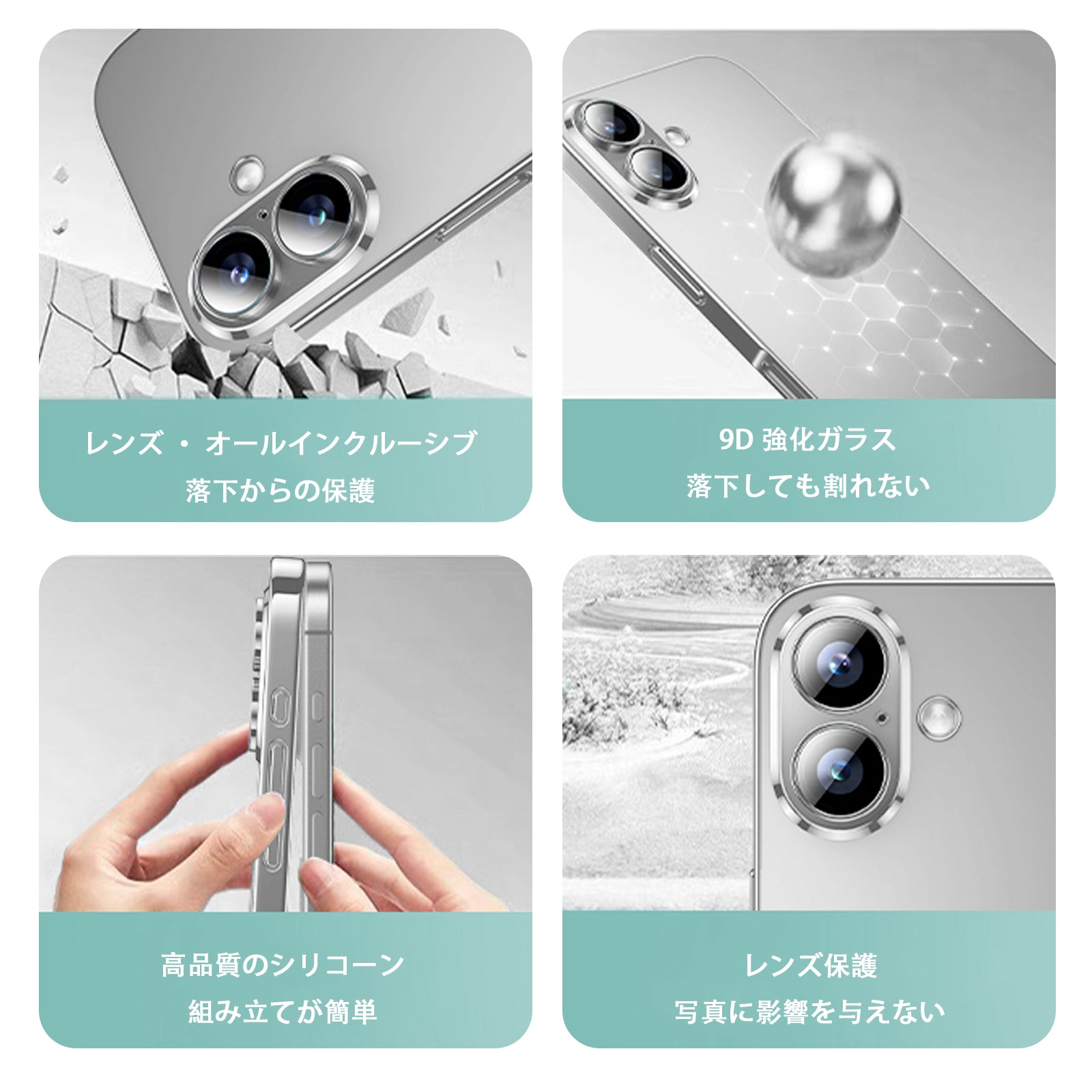 レンズ ・ オールインクルーシブ
落下からの保護

9D 強化ガラス
落下しても割れない

高品質のシリコーン
組み立てが簡単

レンズ保護
写真に影響を与えない